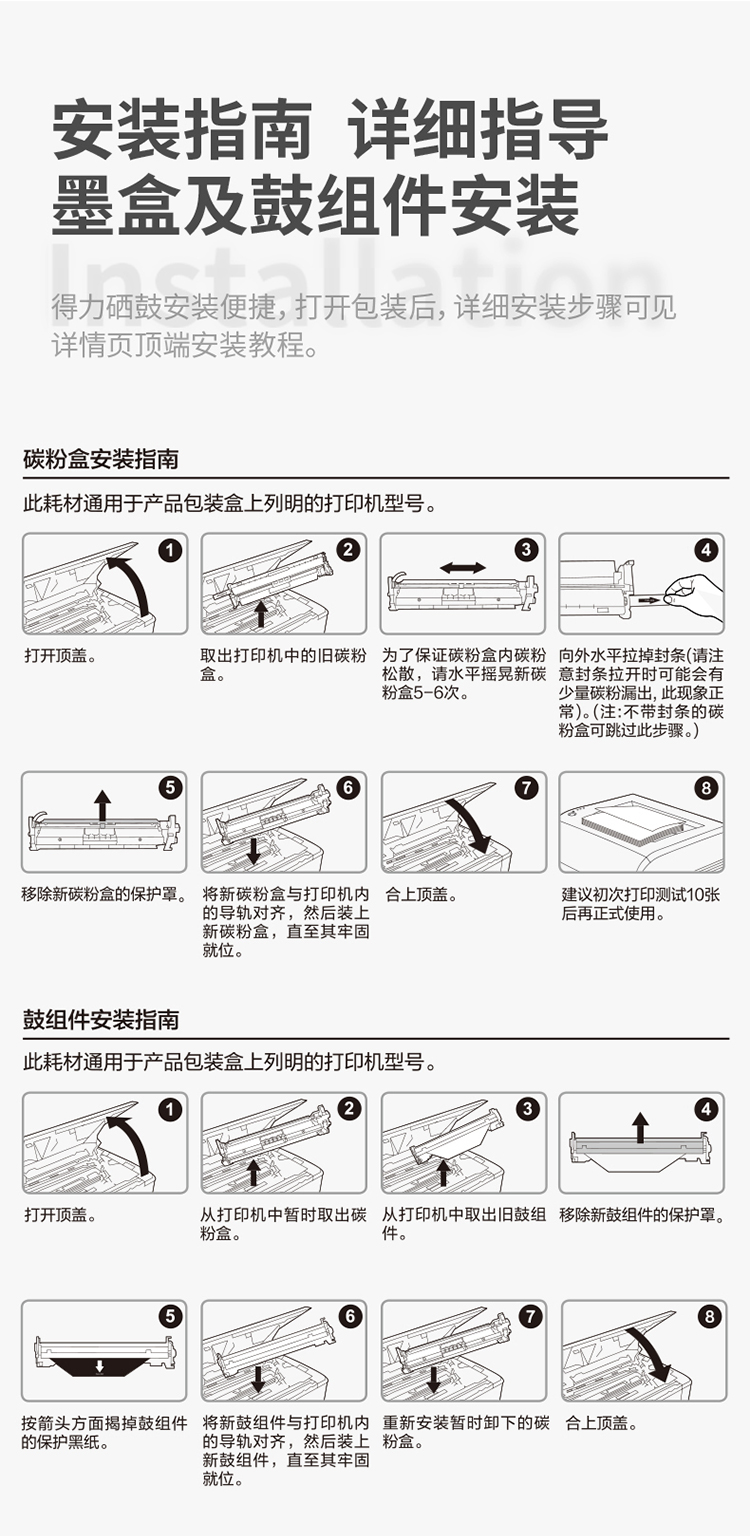 安装指南 详细指导
墨盒及鼓组件安装

Installation

得力硒鼓安装便捷，打开包装后，详细安装步骤可见详情页顶端安装教程。

碳粉盒安装指南

此耗材通用于产品包装盒上列明的打印机型号。

1
打开顶盖。

2
取出打印机中的旧碳粉盒。

3
为了保证碳粉盒内碳粉松散，请水平摇晃新碳粉盒5-6次。

4
向外水平拉掉封条(请注意封条拉开时可能会有少量碳粉漏出，此现象正常)。(注：不带封条的碳粉盒可跳过此步骤。)

5
移除新碳粉盒的保护罩。

6
将新碳粉盒与打印机内的导轨对齐，然后装上新碳粉盒，直至其牢固就位。

7
合上顶盖。

8
建议初次打印测试10张后再正式使用。

鼓组件安装指南

此耗材通用于产品包装盒上列明的打印机型号。

1
打开顶盖。

2
从打印机中暂时取出碳粉盒。

3
从打印机中取出旧鼓组件。

4
移除新鼓组件的保护罩。

5
按箭头方面揭掉鼓组件的保护黑纸。

6
将新鼓组件与打印机内的导轨对齐，然后装上新鼓组件，直至其牢固就位。

7
重新安装暂时卸下的碳粉盒。

8
合上顶盖。