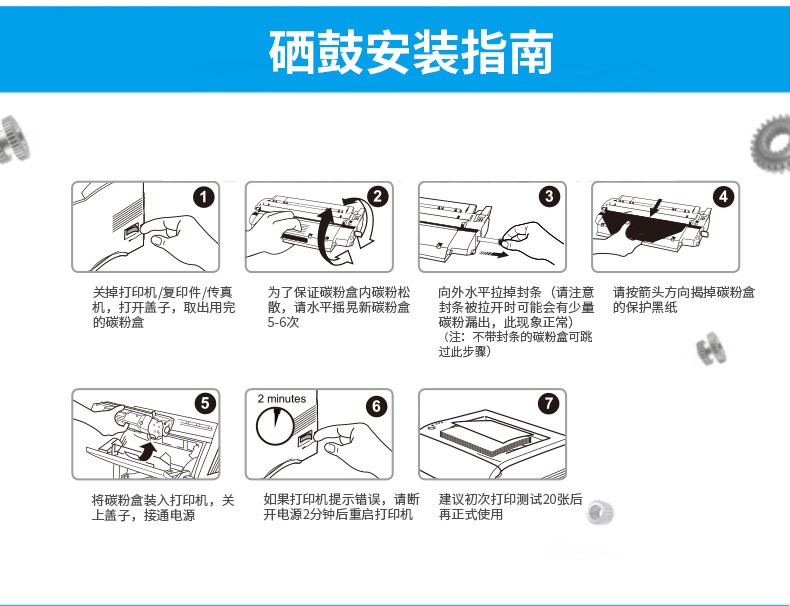 硒鼓安装指南

1

关掉打印机/复印件/传真机，打开盖子，取出用完的碳粉盒

2

为了保证碳粉盒内碳粉松散，请水平摇晃新碳粉盒5-6次

3

向外水平拉掉封条（请注意封条被拉开时可能会有少量碳粉漏出，此现象正常）
（注：不带封条的碳粉盒可跳过此步骤）

4

请按箭头方向揭掉碳粉盒的保护黑纸

5

将碳粉盒装入打印机，关上盖子，接通电源

2 minutes

6

如果打印机提示错误，请断开电源2分钟后重启打印机

7

建议初次打印测试20张后再正式使用