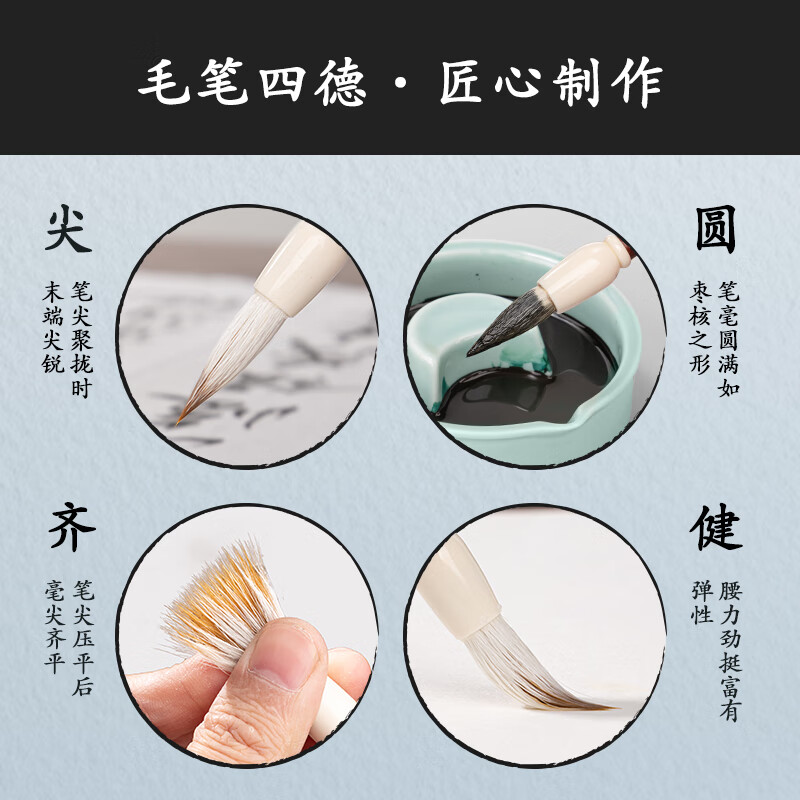 毛笔四德 · 匠心制作

尖

笔尖聚拢时末端尖锐

圆

笔毫圆满如枣核之形

齐

笔尖压平后毫尖齐平

健

腰力劲挺富有弹性