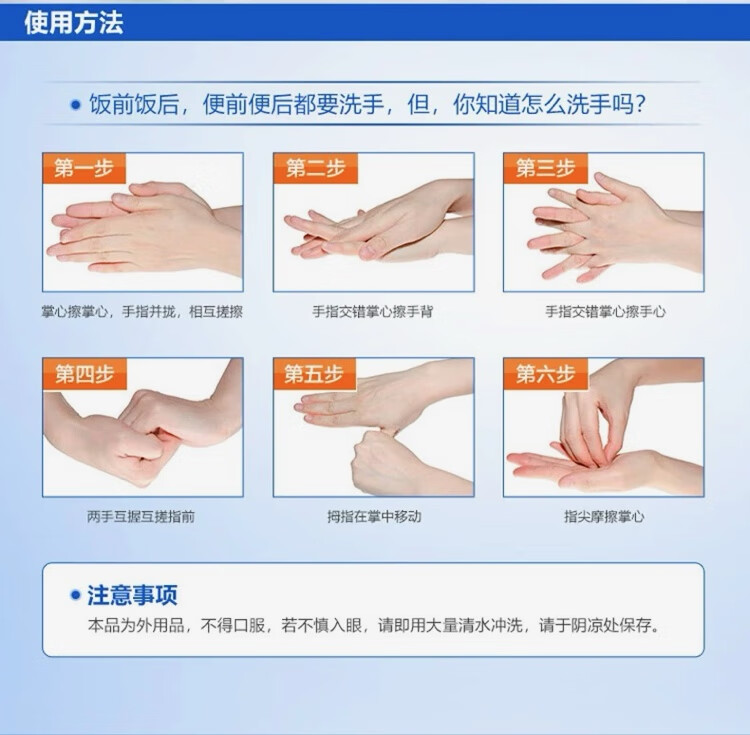 使用方法

• 饭前饭后，便前便后都要洗手，但，你知道怎么洗手吗？

第一步

掌心擦掌心，手指并拢，相互搓擦

第二步

手指交错掌心擦手背

第三步

手指交错掌心擦手心

第四步

两手互握互搓指前

第五步

拇指在掌中移动

第六步

指尖摩擦掌心

• 注意事项

本品为外用品，不得口服，若不慎入眼，请即用大量清水冲洗，请于阴凉处保存。