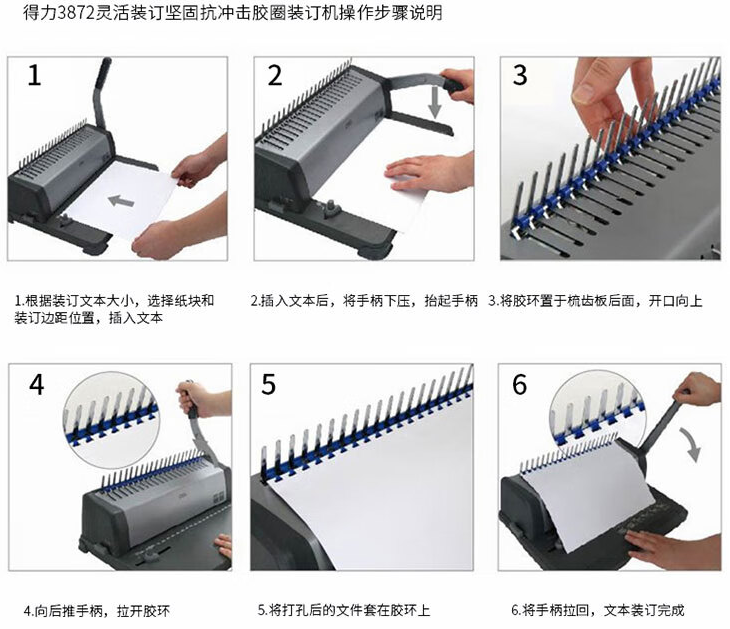 得力3872灵活装订坚固抗冲击胶圈装订机操作步骤说明

1

2

3

1.根据装订文本大小，选择纸块和装订边距位置，插入文本

2.插入文本后，将手柄下压，抬起手柄

3.将胶环置于梳齿板后面，开口向上

4

5

6

4.向后推手柄，拉开胶环

5.将打孔后的文件套在胶环上

6.将手柄拉回，文本装订完成