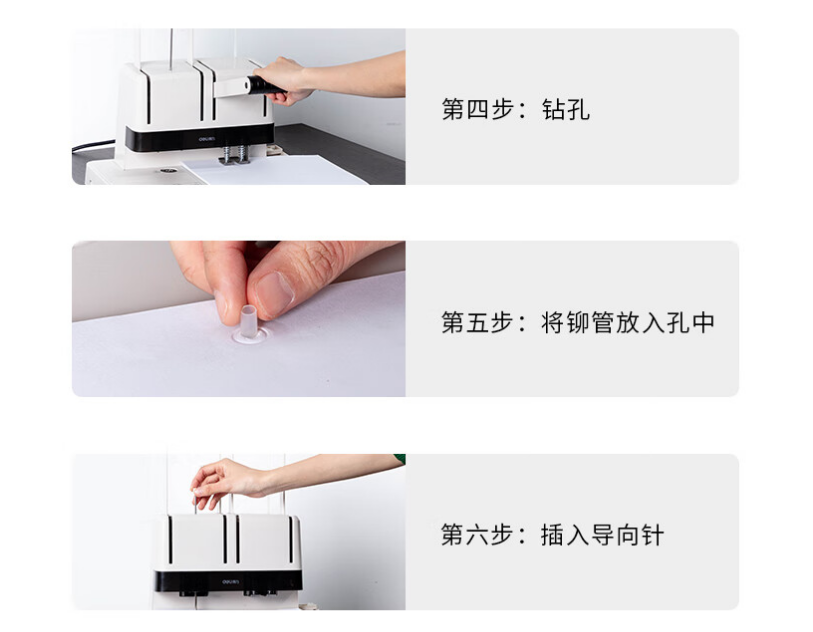 deli

第四步：钻孔

第五步：将铆管放入孔中

deli

第六步：插入导向针