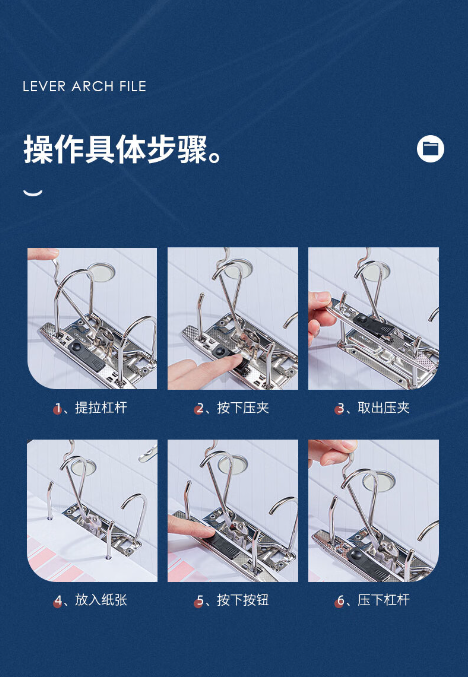 LEVER ARCH FILE

操作具体步骤。

1、提拉杠杆

2、按下压夹

3、取出压夹

4、放入纸张

5、按下按钮

6、压下杠杆