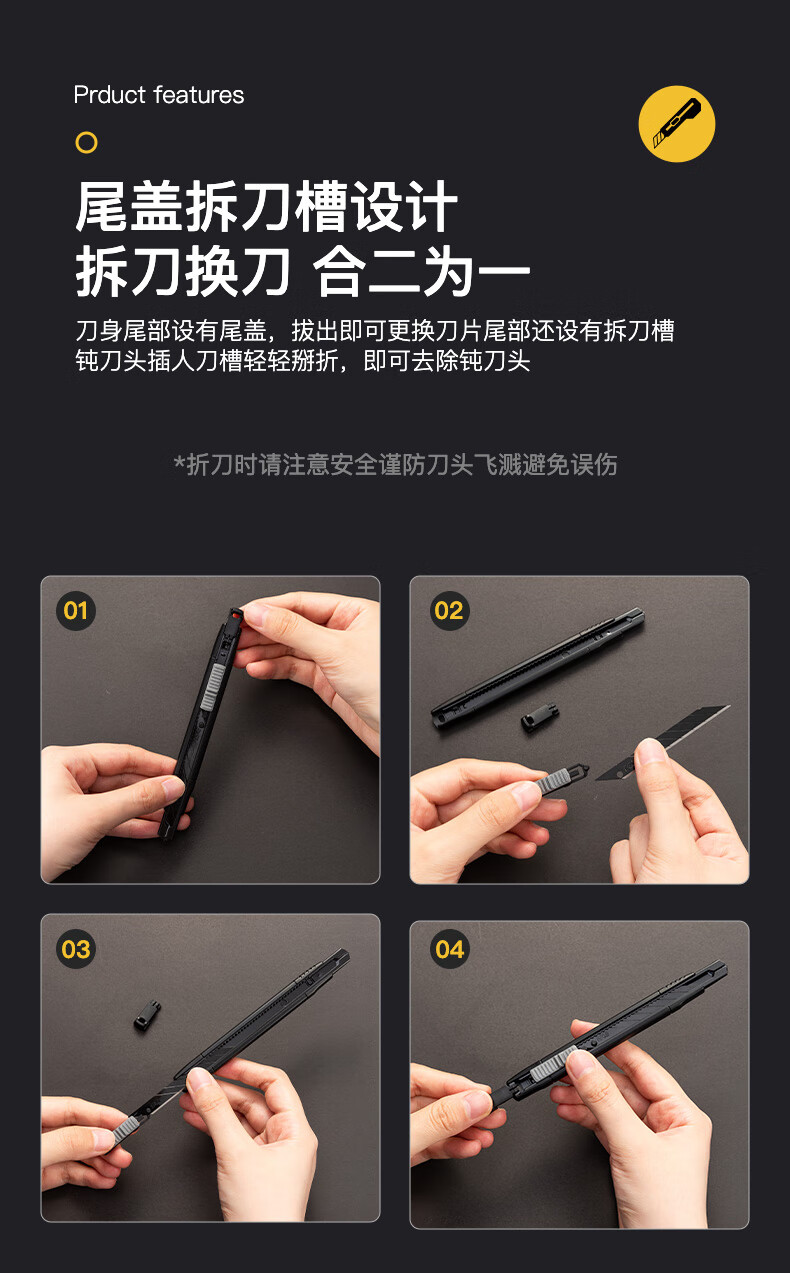 Prduct features

尾盖拆刀槽设计
拆刀换刀 合二为一

刀身尾部设有尾盖，拔出即可更换刀片尾部还设有拆刀槽
钝刀头插人刀槽轻轻掰折，即可去除钝刀头

*折刀时请注意安全谨防刀头飞溅避免误伤

01

02

03

04