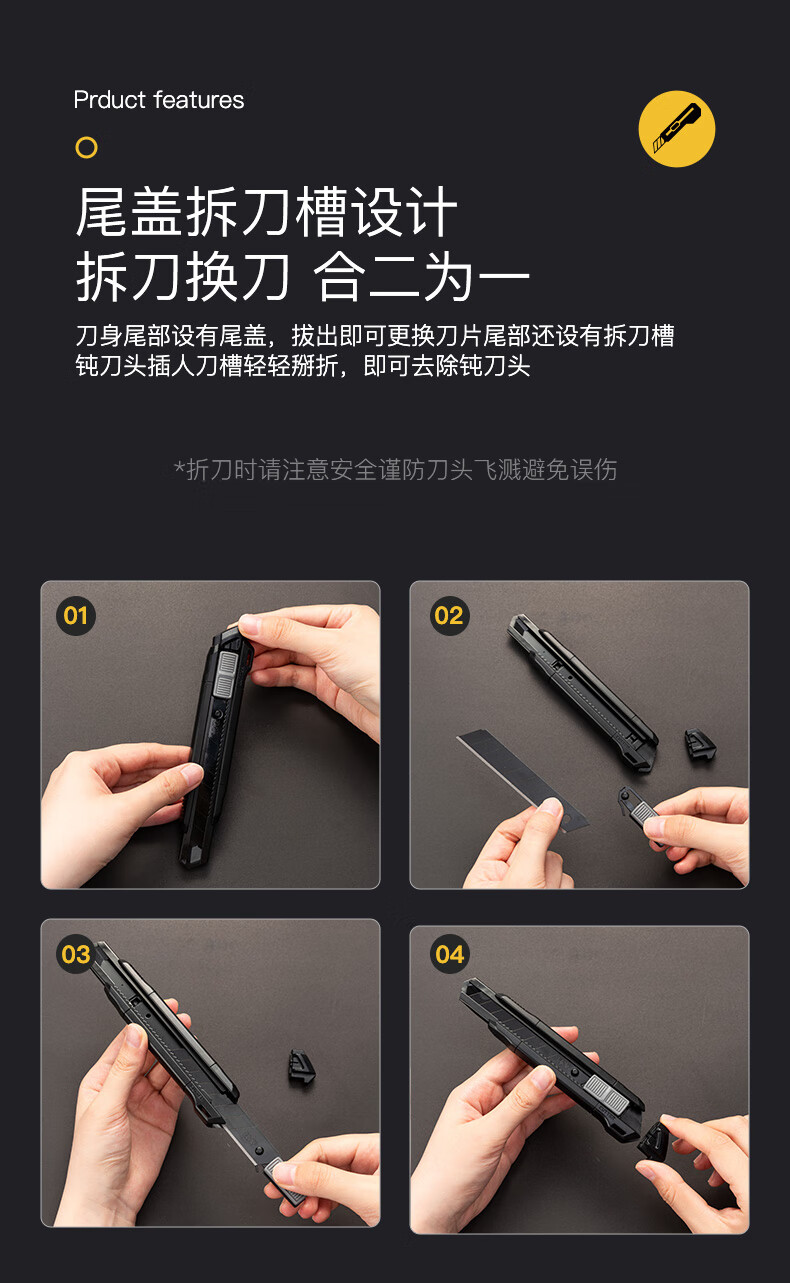 Prduct features

尾盖拆刀槽设计
拆刀换刀 合二为一

刀身尾部设有尾盖，拔出即可更换刀片尾部还设有拆刀槽
钝刀头插人刀槽轻轻掰折，即可去除钝刀头

*折刀时请注意安全谨防刀头飞溅避免误伤

01

02

03

04