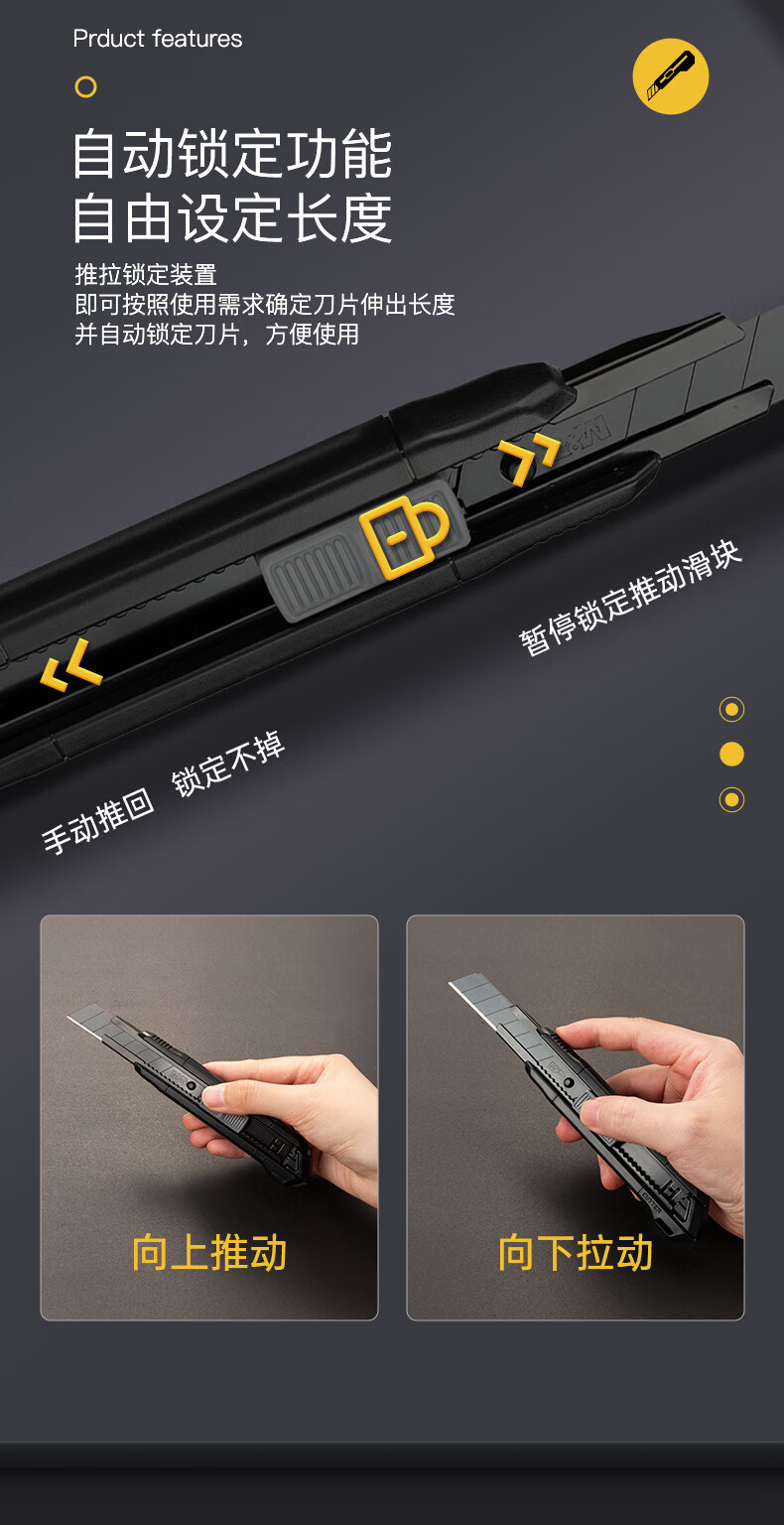 Prduct features

自动锁定功能
自由设定长度

推拉锁定装置
即可按照使用需求确定刀片伸出长度
并自动锁定刀片，方便使用

暂停锁定推动滑块

手动推回 锁定不掉

向上推动

向下拉动