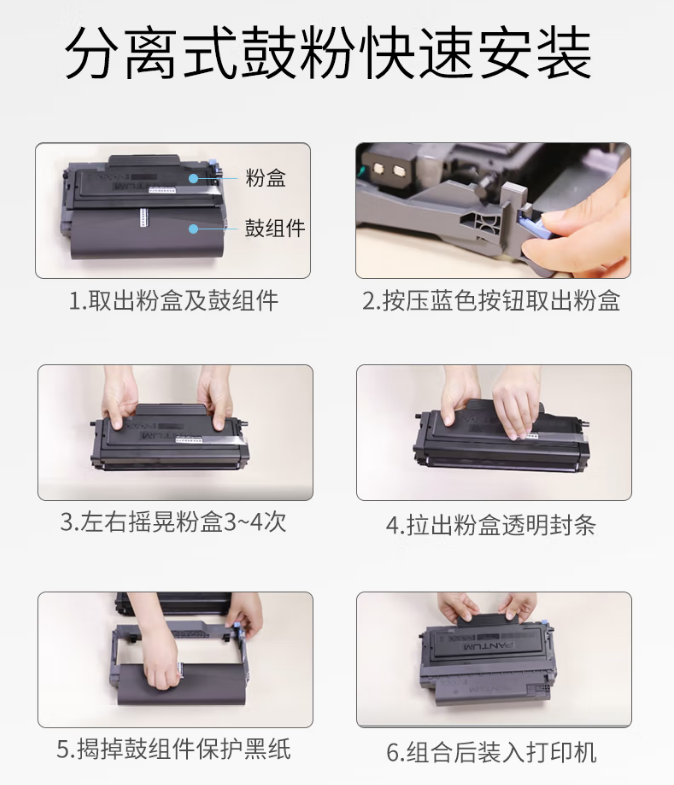 分离式鼓粉快速安装

粉盒

鼓组件

1.取出粉盒及鼓组件

2.按压蓝色按钮取出粉盒

3.左右摇晃粉盒3~4次

4.拉出粉盒透明封条

5.揭掉鼓组件保护黑纸

PANTUM

6.组合后装入打印机