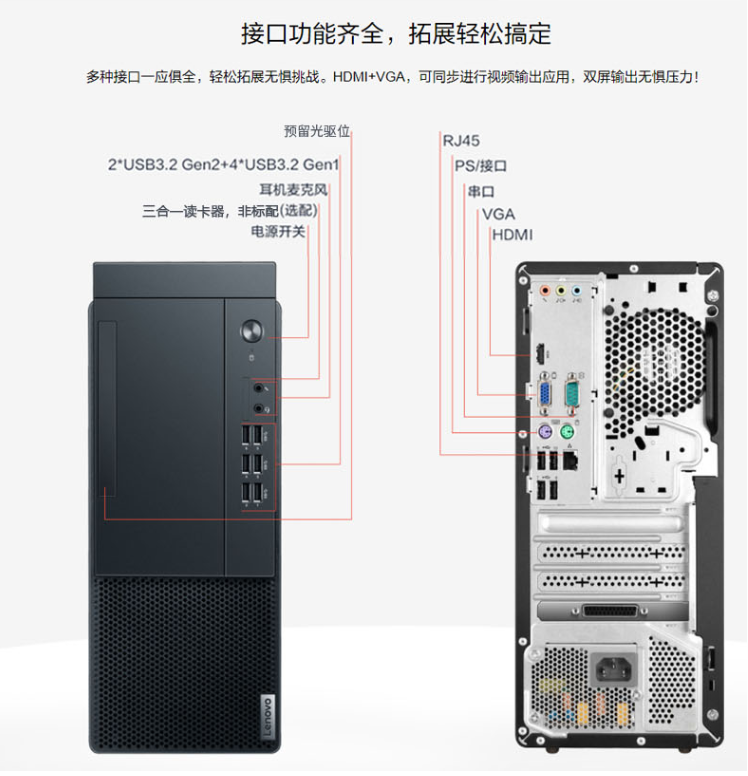 接口功能齐全，拓展轻松搞定

多种接口一应俱全，轻松拓展无惧挑战。HDMI+VGA，可同步进行视频输出应用，双屏输出无惧压力！

预留光驱位

2*USB3.2 Gen2+4*USB3.2 Gen1

耳机麦克风

三合一读卡器，非标配(选配)

电源开关

RJ45

PS/接口

串口

VGA

HDMI

Lenovo