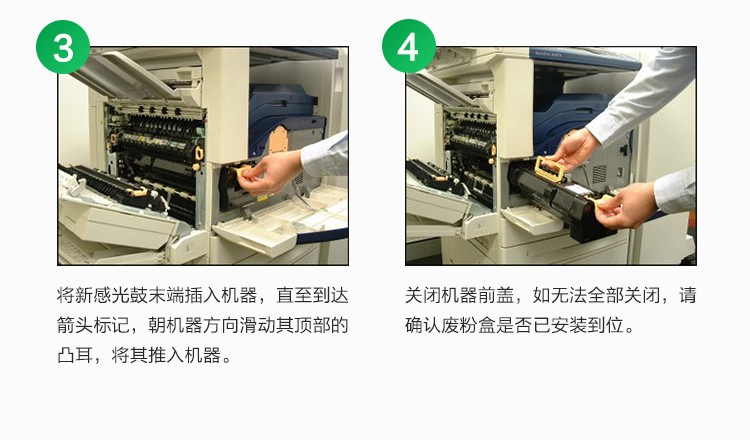 3

将新感光鼓末端插入机器，直至到达箭头标记，朝机器方向滑动其顶部的凸耳，将其推入机器。

4

关闭机器前盖，如无法全部关闭，请确认废粉盒是否已安装到位。