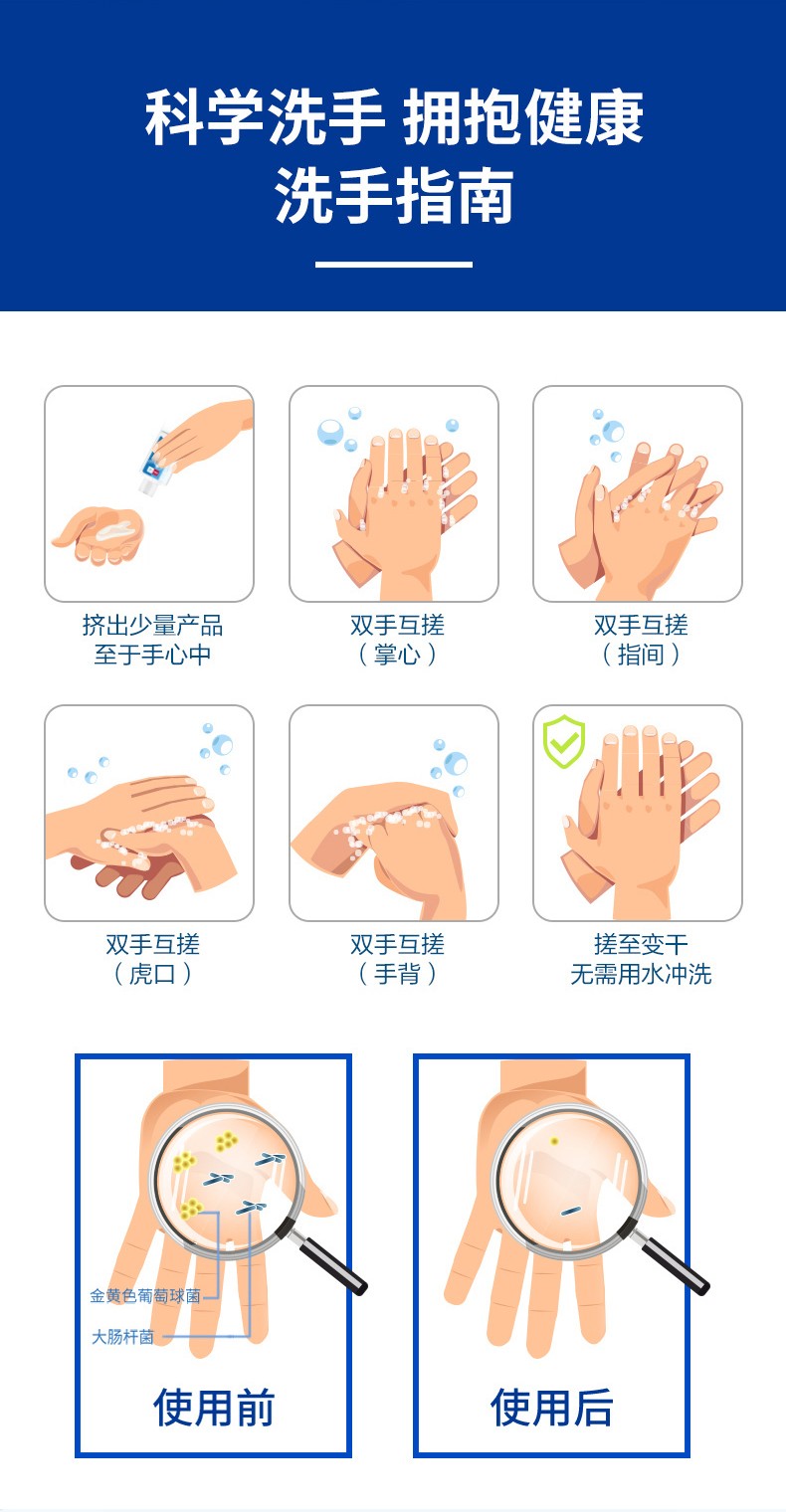 科学洗手 拥抱健康
洗手指南

挤出少量产品
至于手心中

双手互搓
（掌心）

双手互搓
（指间）

双手互搓
（虎口）

双手互搓
（手背）

搓至变干
无需用水冲洗

金黄色葡萄球菌

大肠杆菌

使用前

使用后