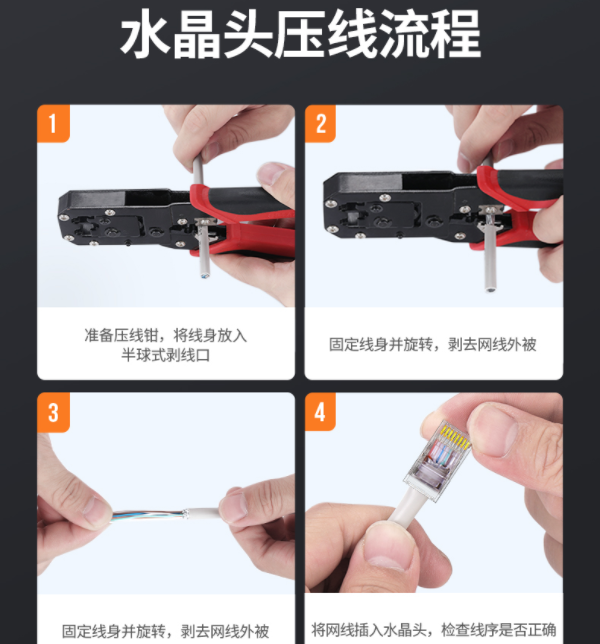 水晶头压线流程

1

准备压线钳，将线身放入半球式剥线口

2

固定线身并旋转，剥去网线外被

3

固定线身并旋转，剥去网线外被

4

将网线插入水晶头，检查线序是否正确