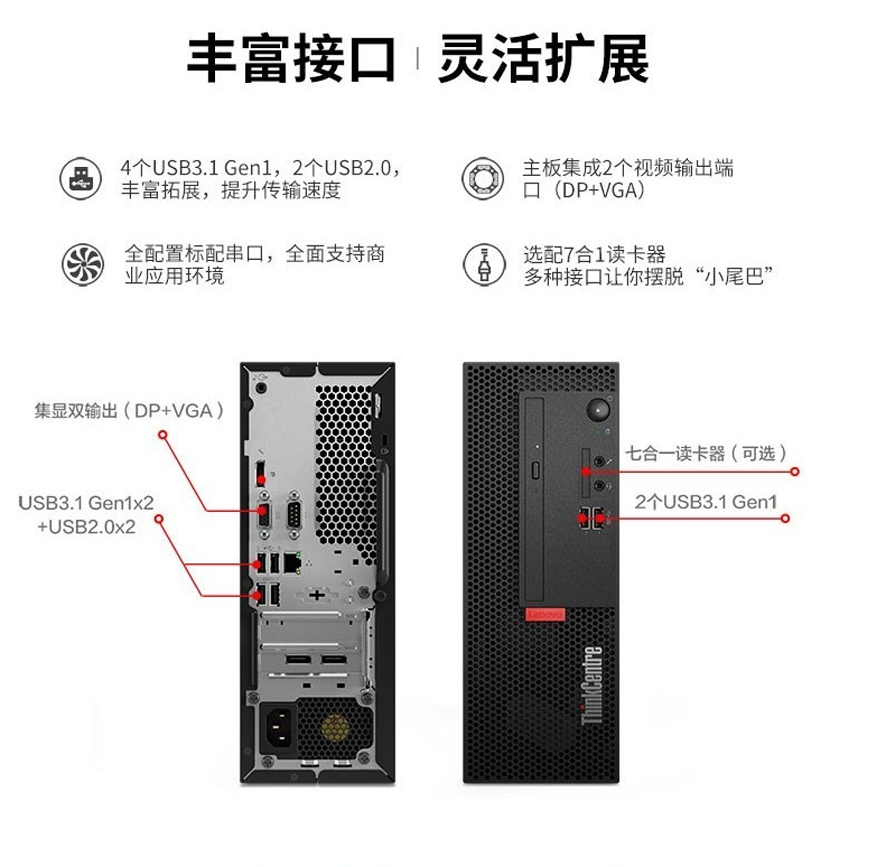 丰富接口 | 灵活扩展

4个USB3.1 Gen1，2个USB2.0，丰富拓展，提升传输速度

主板集成2个视频输出端口（DP+VGA）

全配置标配串口，全面支持商业应用环境

选配7合1读卡器
多种接口让你摆脱“小尾巴”

集显双输出（DP+VGA）

USB3.1 Gen1x2
+USB2.0x2

七合一读卡器（可选）

2个USB3.1 Gen1

Lenovo

ThinkCentre