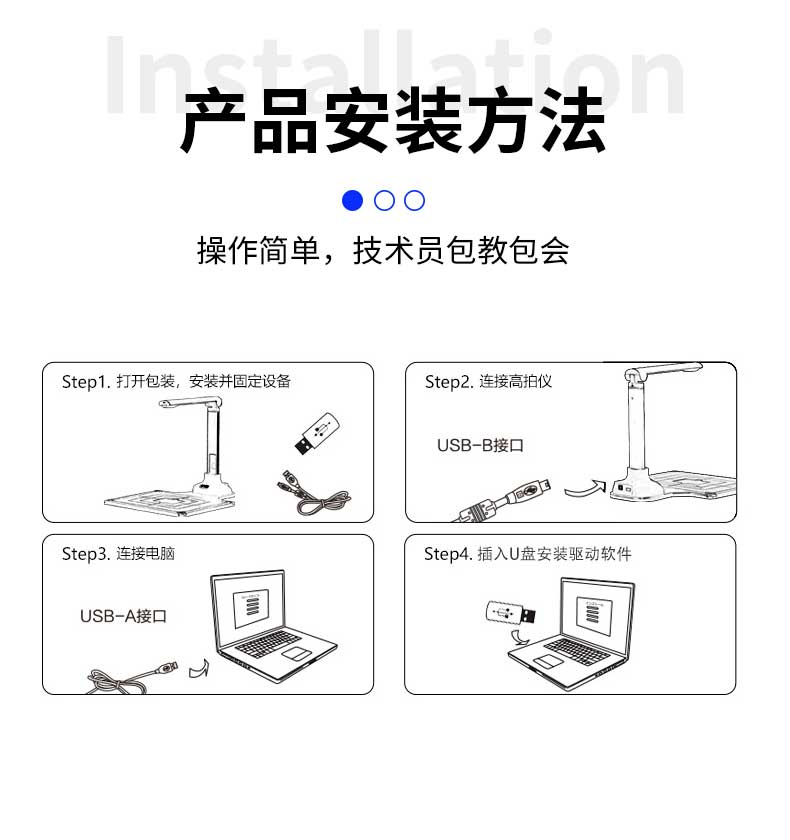 Installation

产品安装方法

操作简单，技术员包教包会

Step1. 打开包装，安装并固定设备

Step2. 连接高拍仪

USB-B接口

Step3. 连接电脑

USB-A接口

Step4. 插入U盘安装驱动软件