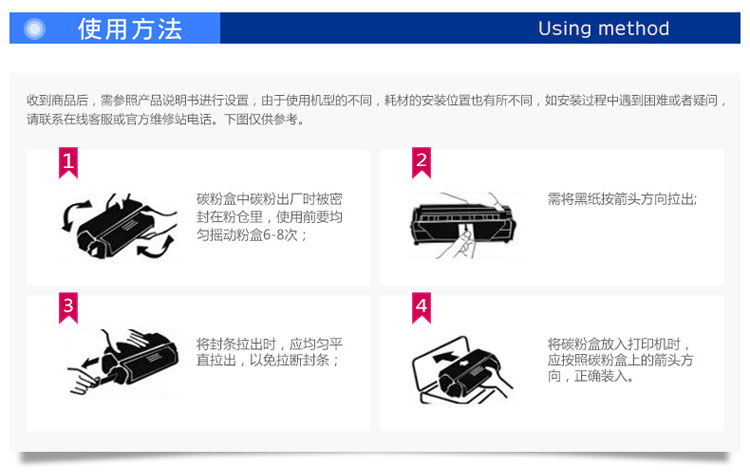 使用方法

Using method

收到商品后，需参照产品说明书进行设置，由于使用机型的不同，耗材的安装位置也有所不同，如安装过程中遇到困难或者疑问，请联系在线客服或官方维修站电话。下图仅供参考。

1

碳粉盒中碳粉出厂时被密封在粉仓里，使用前要均匀摇动粉盒6-8次；

2

需将黑纸按箭头方向拉出;

3

将封条拉出时，应均匀平直拉出，以免拉断封条；

4

将碳粉盒放入打印机时，应按照碳粉盒上的箭头方向，正确装入。