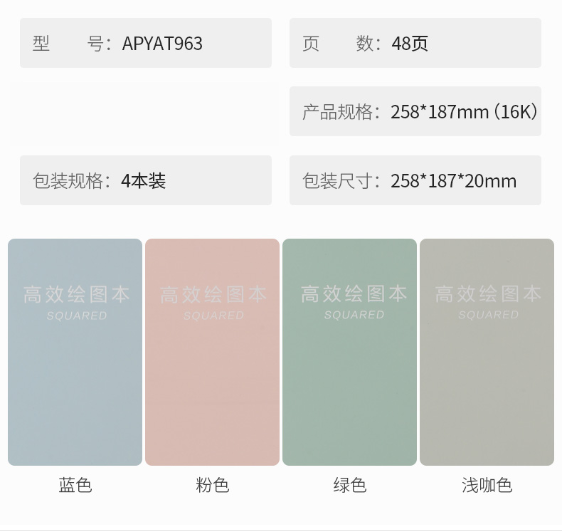 型 号：APYAT963

页 数：48页

产品规格：258*187mm（16K）

包装规格：4本装

包装尺寸：258*187*20mm

高效绘图本
SQUARED

高效绘图本
SQUARED

高效绘图本
SQUARED

高效绘图本
SQUARED

蓝色

粉色

绿色

浅咖色