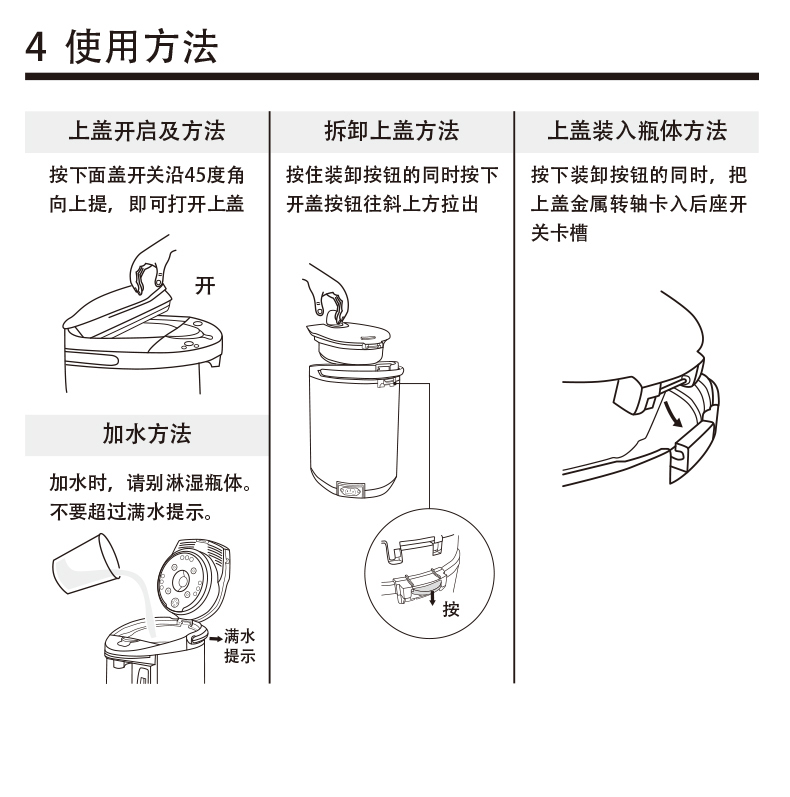 4 使用方法

上盖开启及方法

按下面盖开关沿45度角向上提，即可打开上盖

开

加水方法

加水时，请别淋湿瓶体。不要超过满水提示。

满水提示

拆卸上盖方法

按住装卸按钮的同时按下开盖按钮往斜上方拉出

按

上盖装入瓶体方法

按下装卸按钮的同时，把上盖金属转轴卡入后座开关卡槽