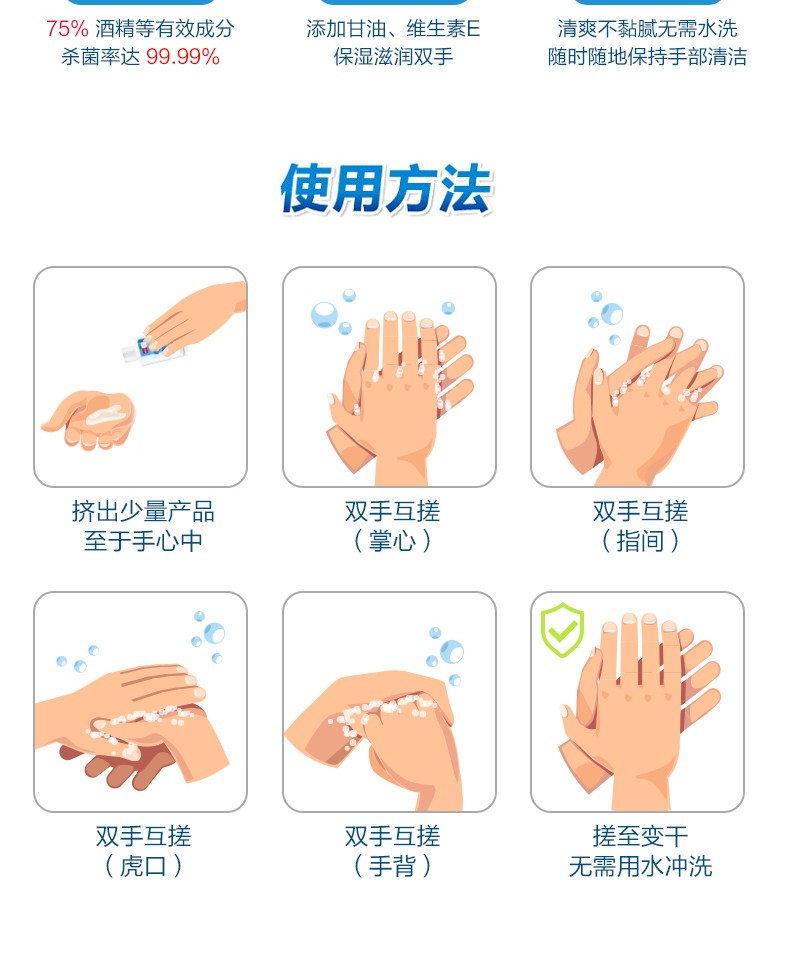 75% 酒精等有效成分
杀菌率达 99.99%

添加甘油、维生素E
保湿滋润双手

清爽不黏腻无需水洗
随时随地保持手部清洁

使用方法

挤出少量产品
至于手心中

双手互搓
（掌心）

双手互搓
（指间）

双手互搓
（虎口）

双手互搓
（手背）

搓至变干
无需用水冲洗