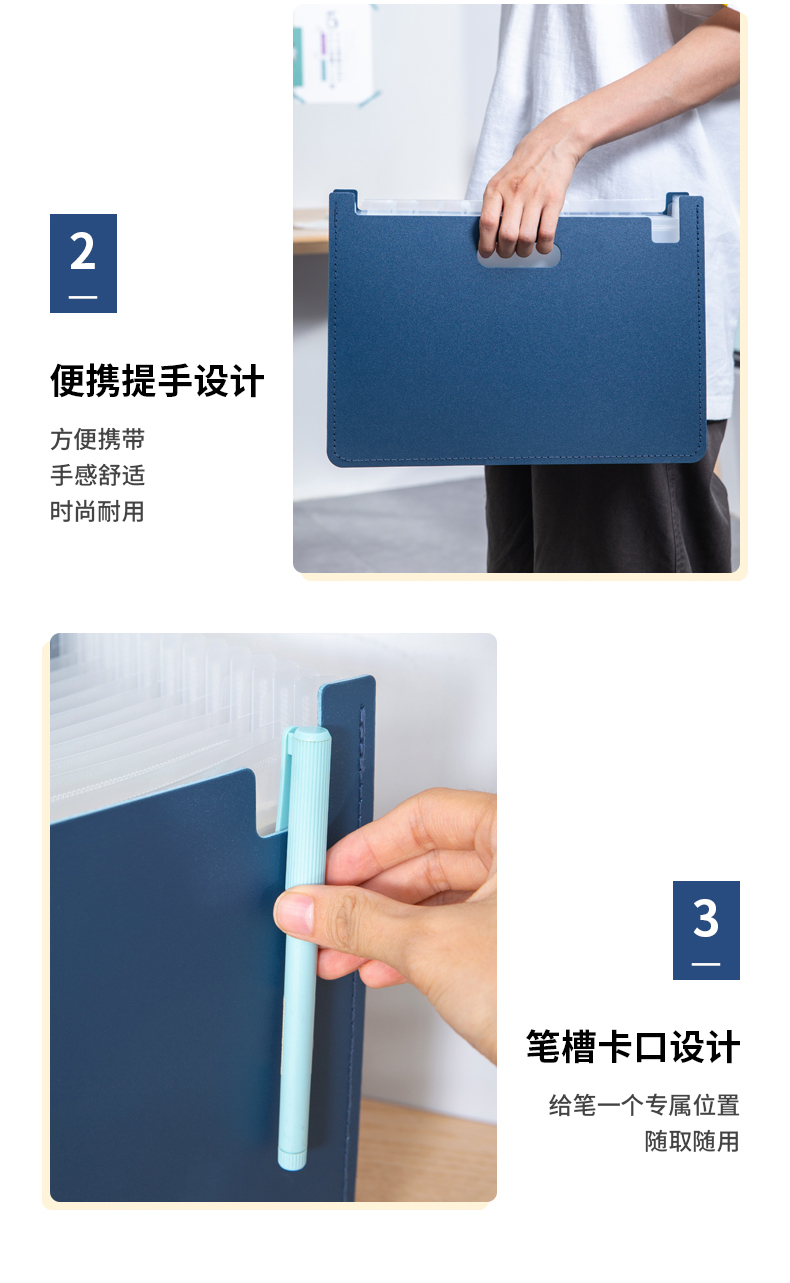 2

便携提手设计

方便携带
手感舒适
时尚耐用

3

笔槽卡口设计

给笔一个专属位置
随取随用